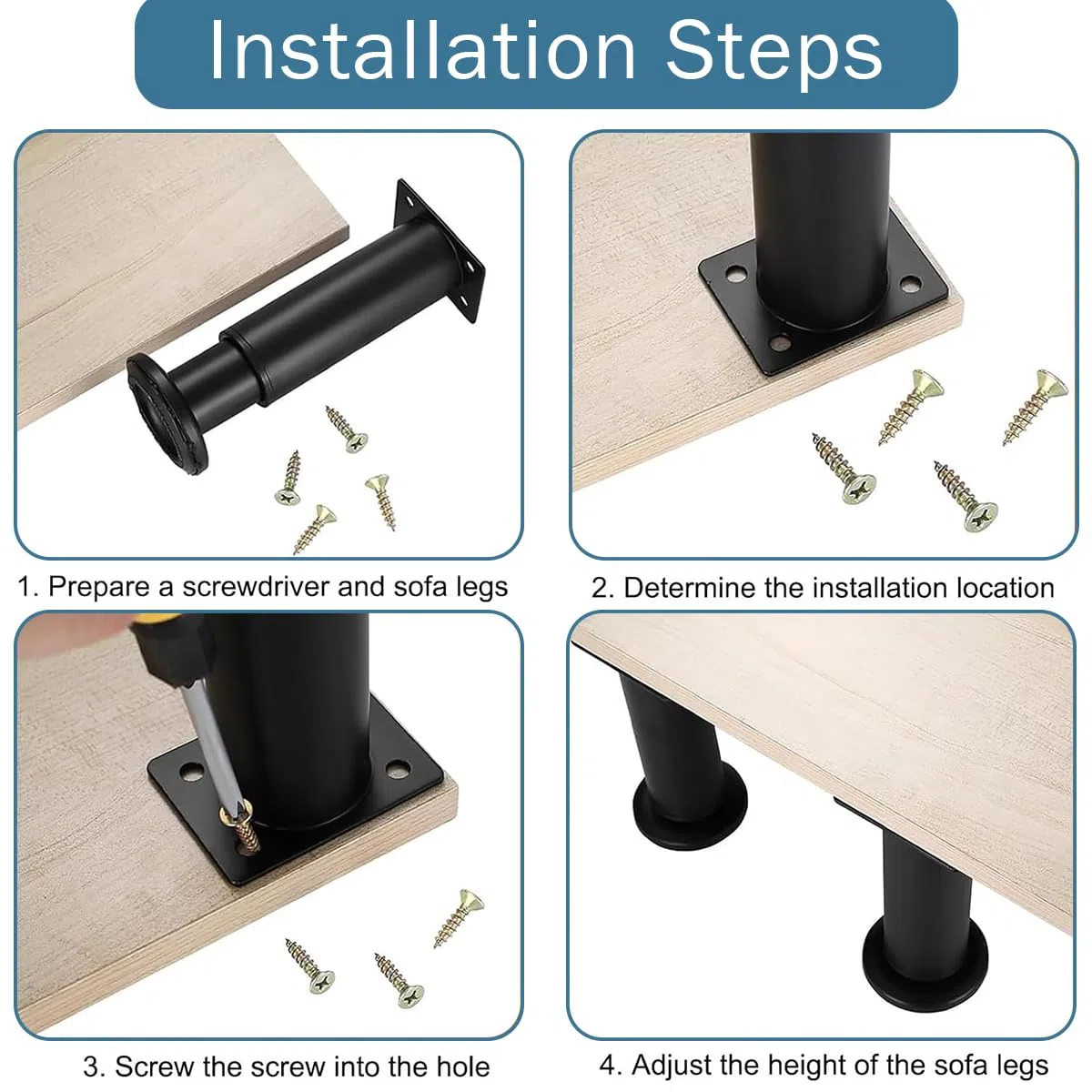 Installation Steps

1. Prepare a screwdriver and sofa legs

2. Determine the installation location

3. Screw the screw into the hole

4. Adjust the height of the sofa legs