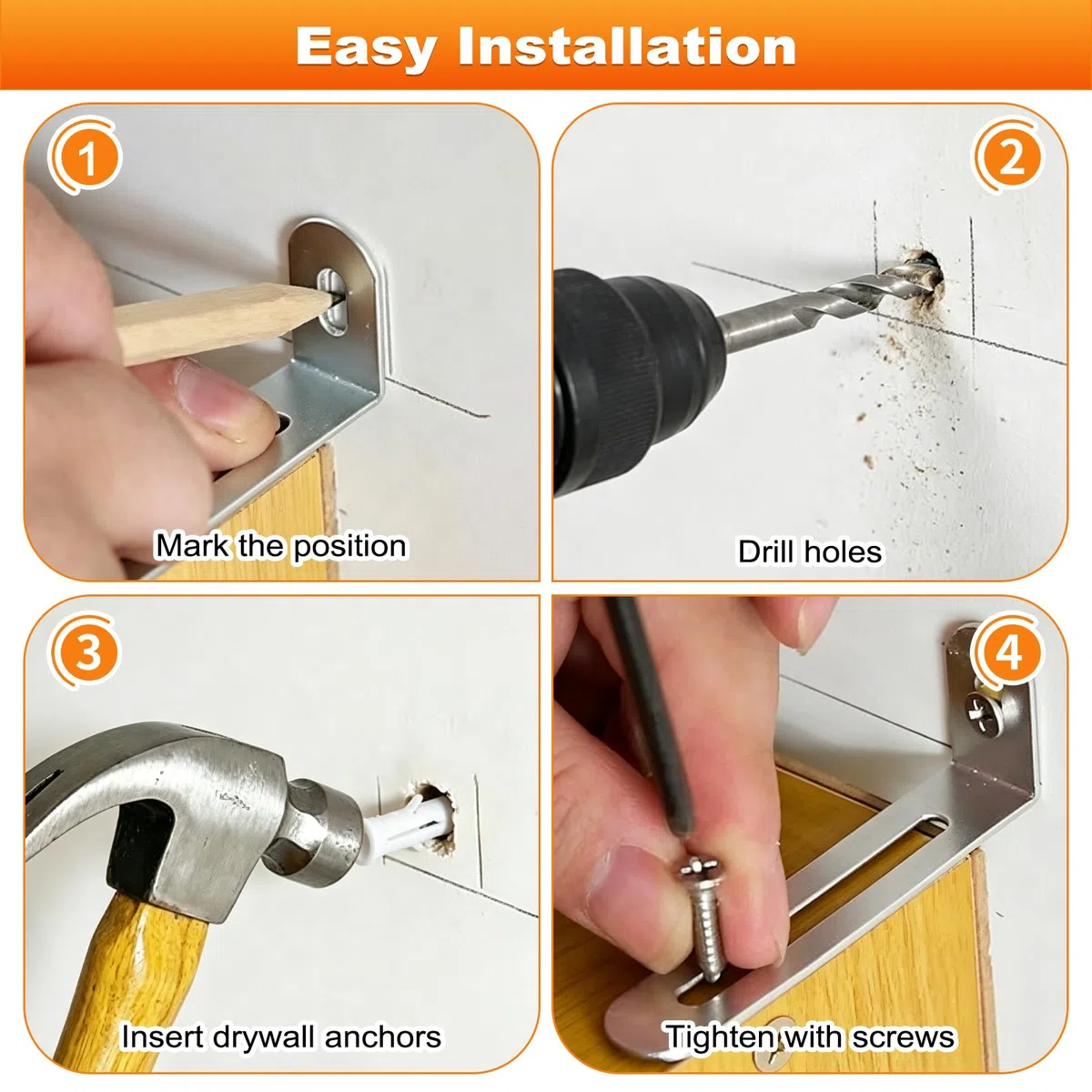 Easy Installation

1

Mark the position

2

Drill holes

3

Insert drywall anchors

4

Tighten with screws