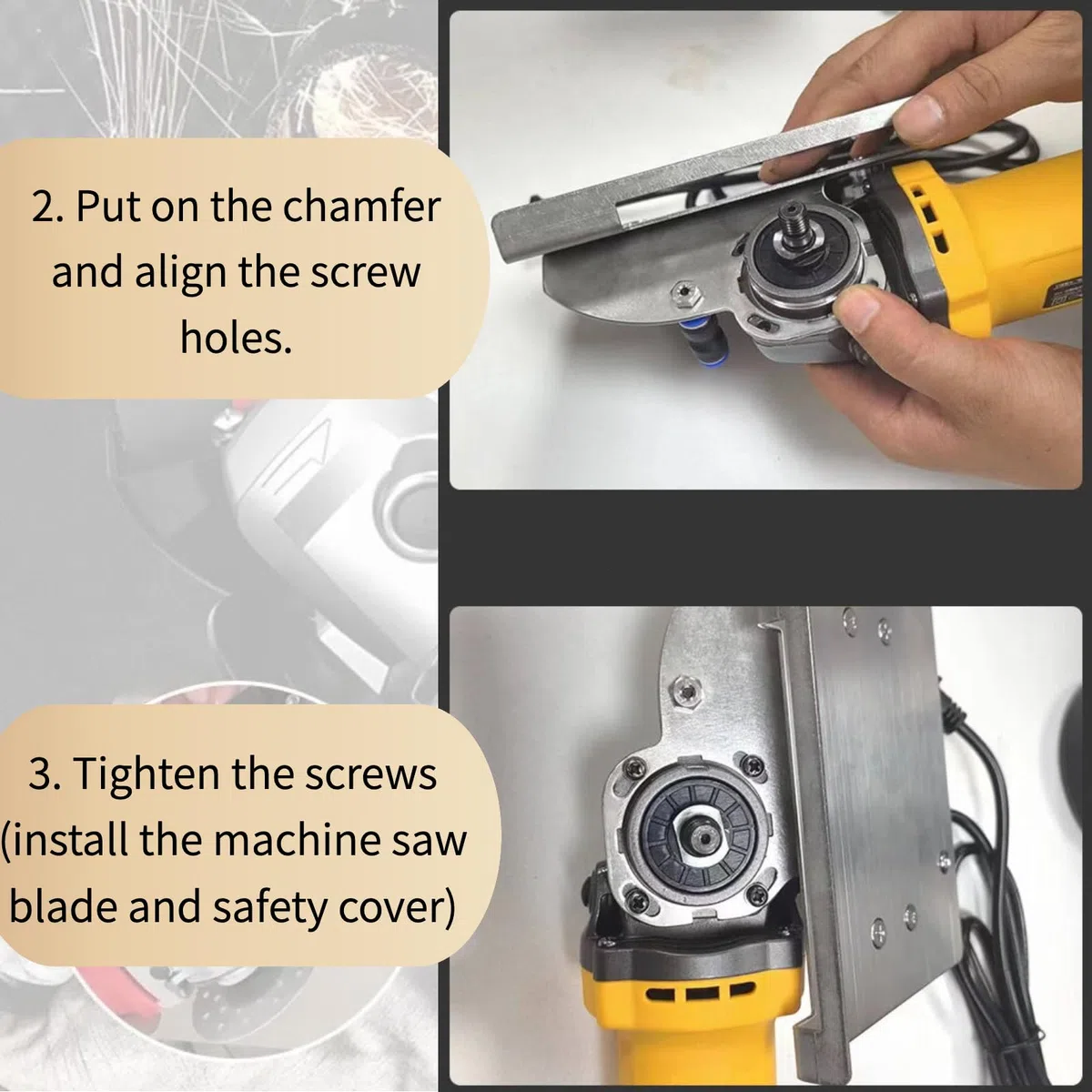 2. Put on the chamfer and align the screw holes.

3. Tighten the screws (install the machine saw blade and safety cover)