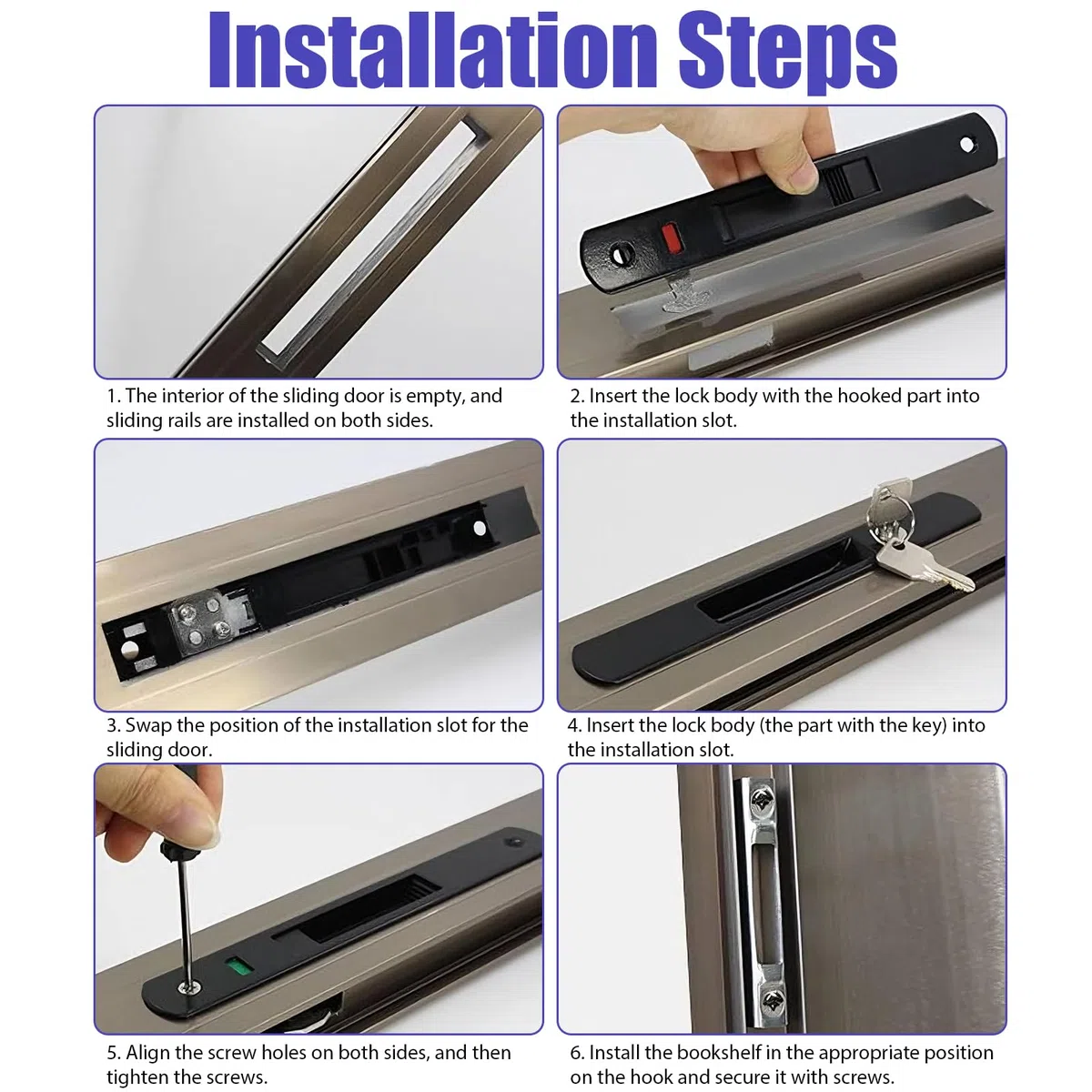 Installation Steps

1. The interior of the sliding door is empty, and sliding rails are installed on both sides.

2. Insert the lock body with the hooked part into the installation slot.

3. Swap the position of the installation slot for the sliding door.

4. Insert the lock body (the part with the key) into the installation slot.

5. Align the screw holes on both sides, and then tighten the screws.

6. Install the bookshelf in the appropriate position on the hook and secure it with screws.