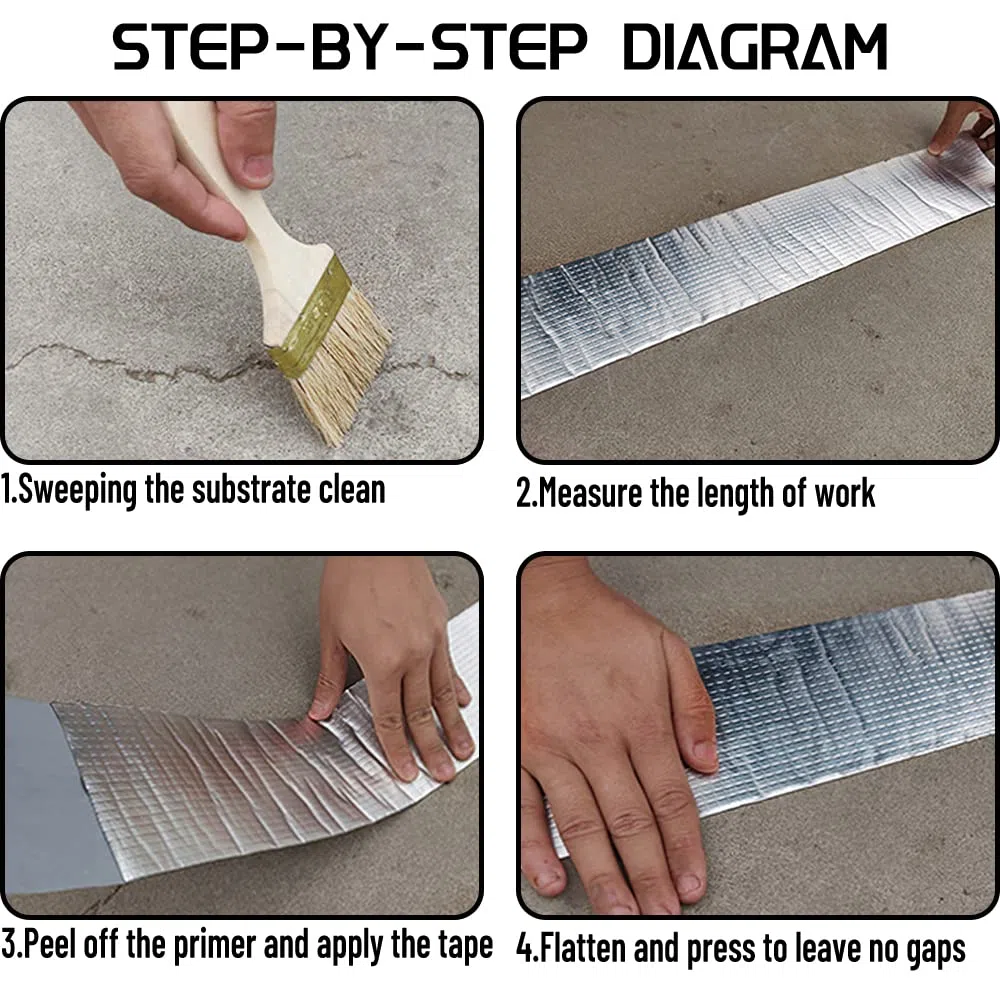 STEP-BY-STEP DIAGRAM

1.Sweeping the substrate clean

2.Measure the length of work

3.Peel off the primer and apply the tape

4.Flatten and press to leave no gaps