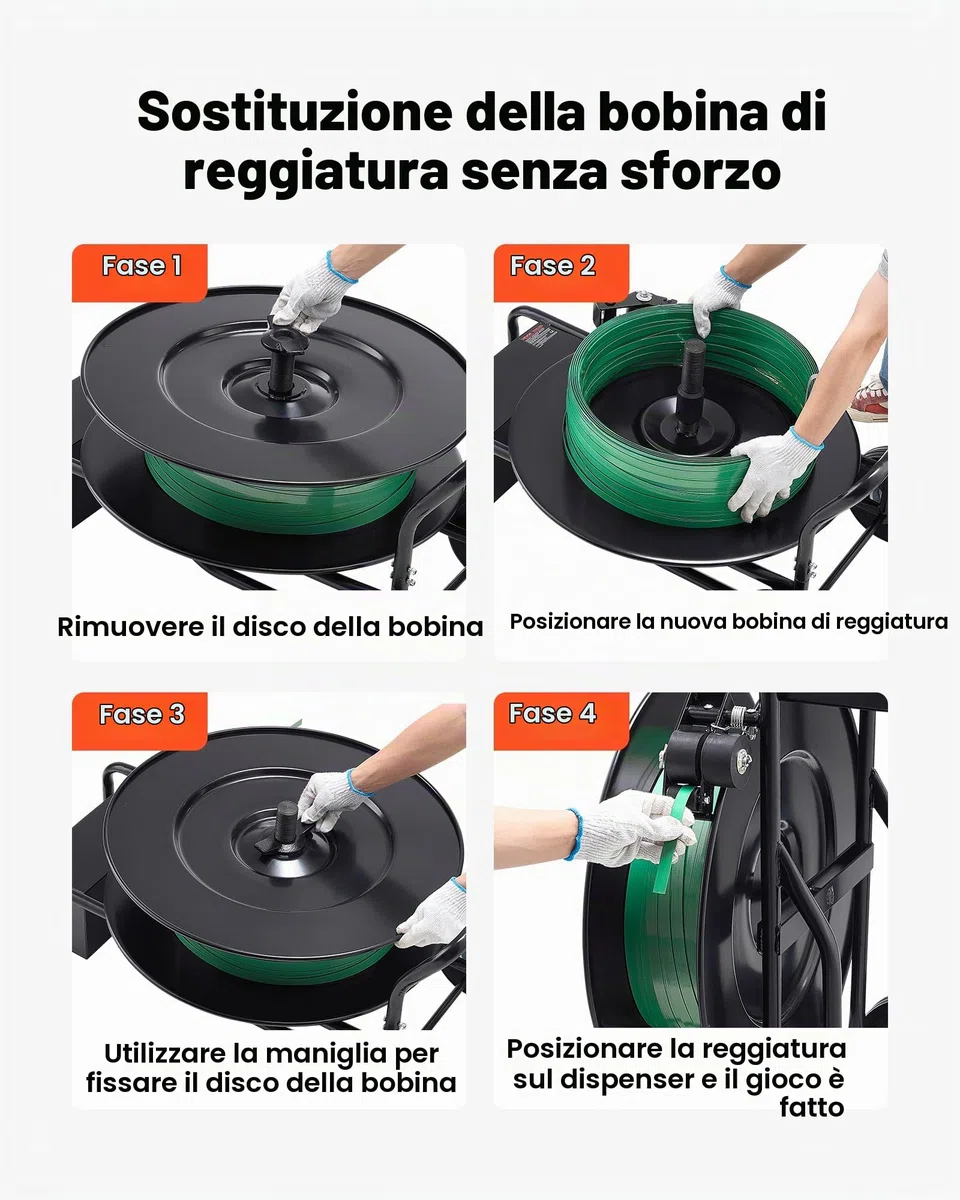 Sostituzione della bobina di reggiatura senza sforzo

Fase 1

Rimuovere il disco della bobina

Fase 2

Posizionare la nuova bobina di reggiatura

Fase 3

Utilizzare la maniglia per fissare il disco della bobina

Fase 4

Posizionare la reggiatura sul dispenser e il gioco è fatto