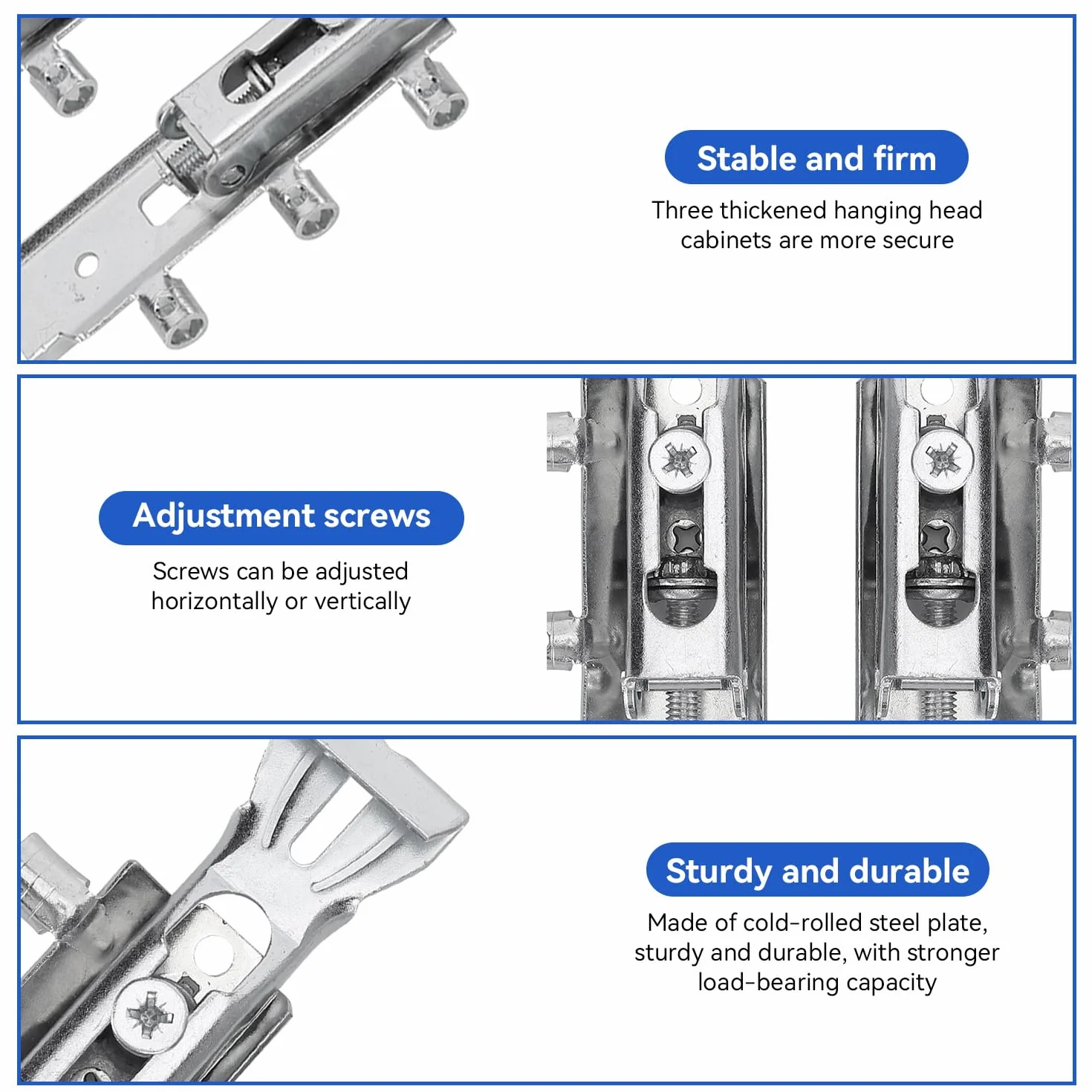 Stable and firm

Three thickened hanging head cabinets are more secure

Adjustment screws

Screws can be adjusted horizontally or vertically

Sturdy and durable

Made of cold-rolled steel plate, sturdy and durable, with stronger load-bearing capacity