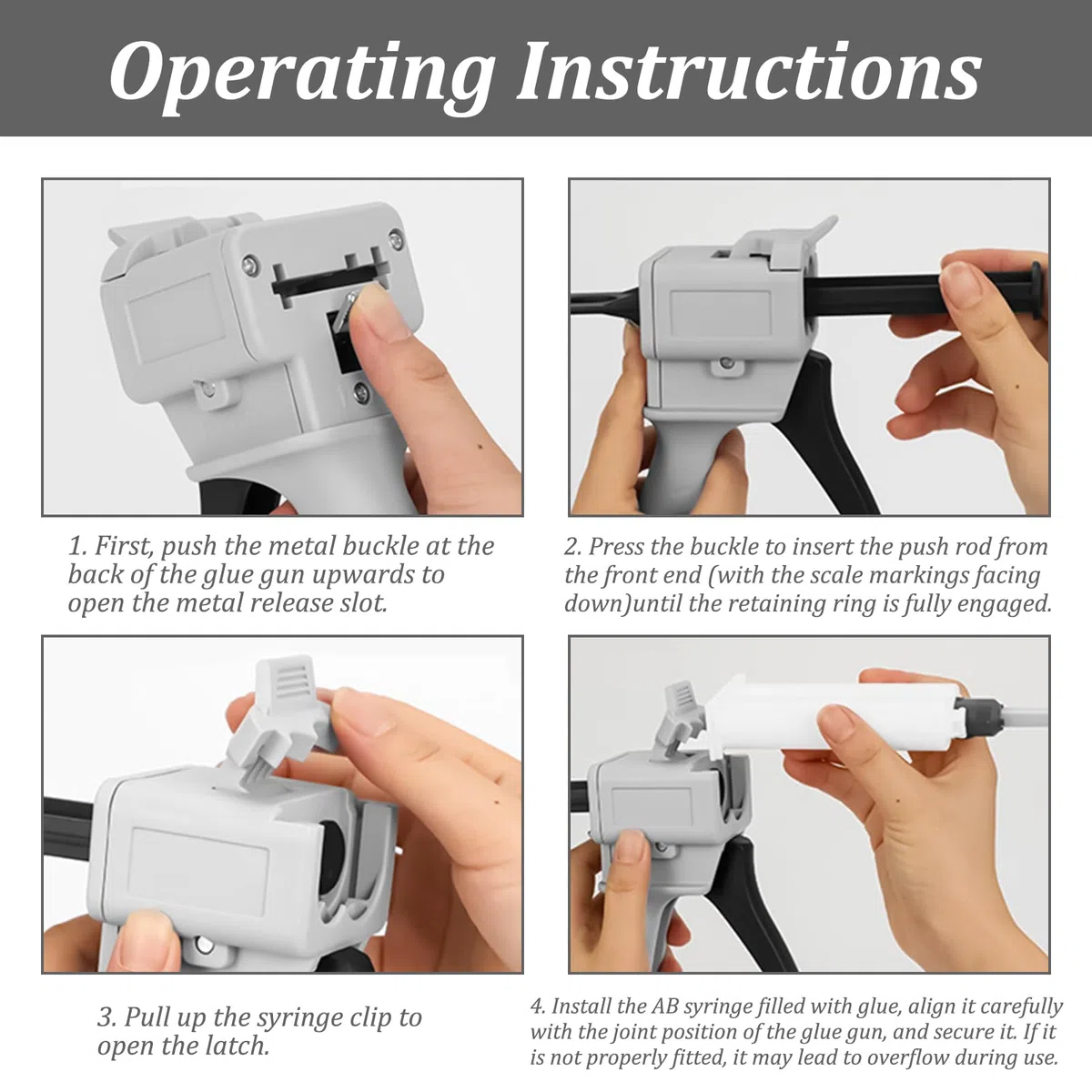 Operating Instructions

1. First, push the metal buckle at the back of the glue gun upwards to open the metal release slot.

2. Press the buckle to insert the push rod from the front end (with the scale markings facing down)until the retaining ring is fully engaged.

3. Pull up the syringe clip to open the latch.

4. Install the AB syringe filled with glue, align it carefully with the joint position of the glue gun, and secure it. If it is not properly fitted, it may lead to overflow during use.