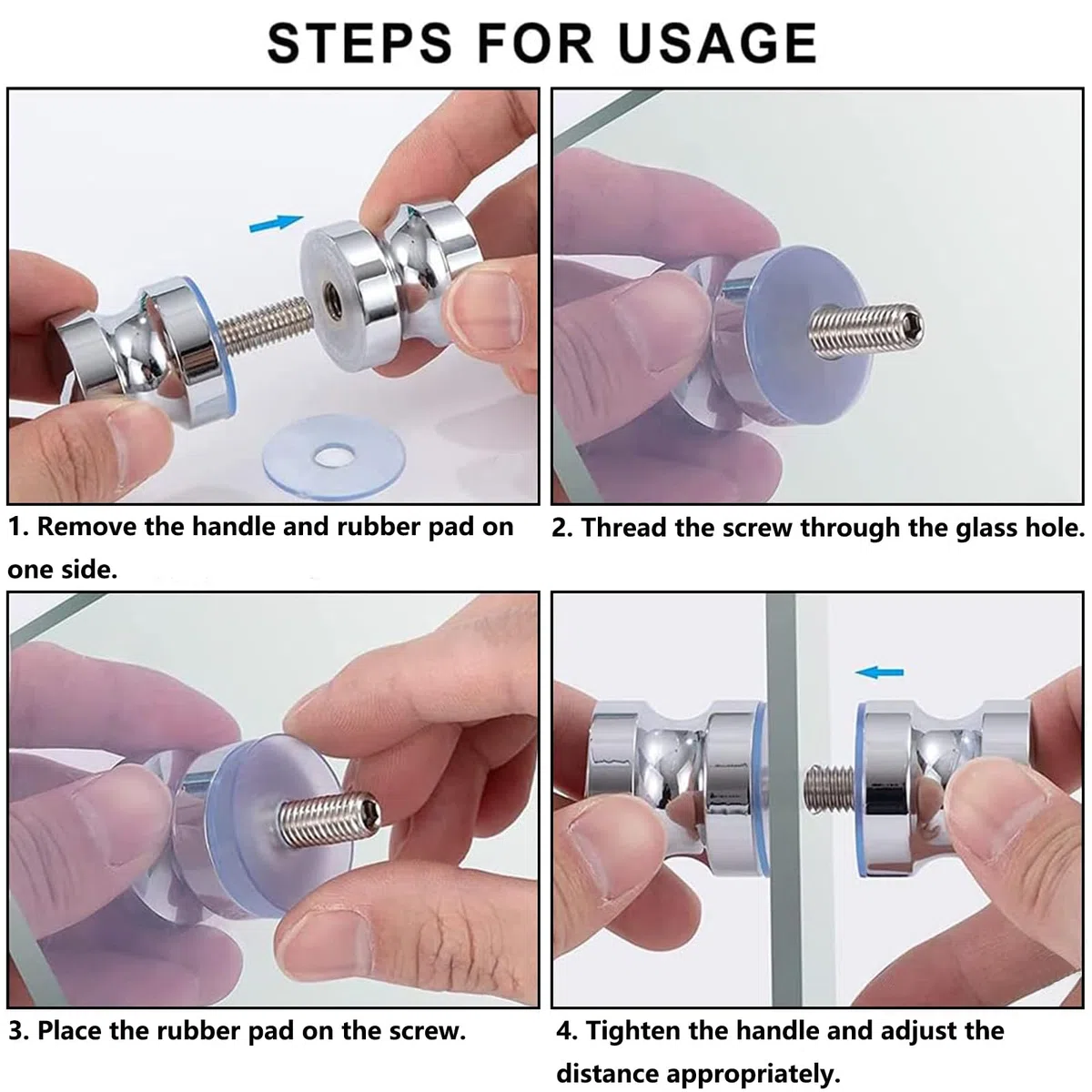 STEPS FOR USAGE

1. Remove the handle and rubber pad on one side.

2. Thread the screw through the glass hole.

3. Place the rubber pad on the screw.

4. Tighten the handle and adjust the distance appropriately.