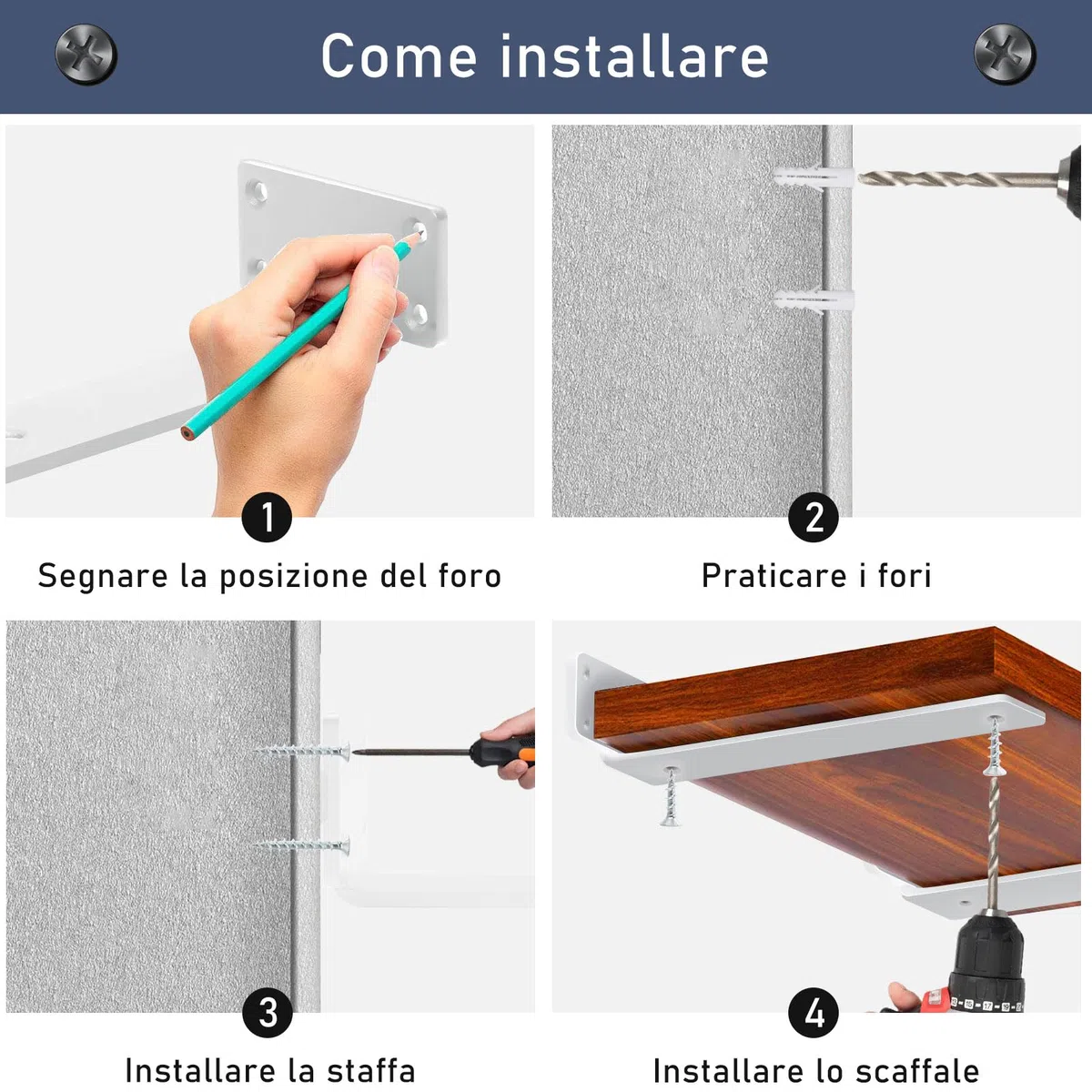 Come installare

1

Segnare la posizione del foro

2

Praticare i fori

3

Installare la staffa

4

Installare lo scaffale