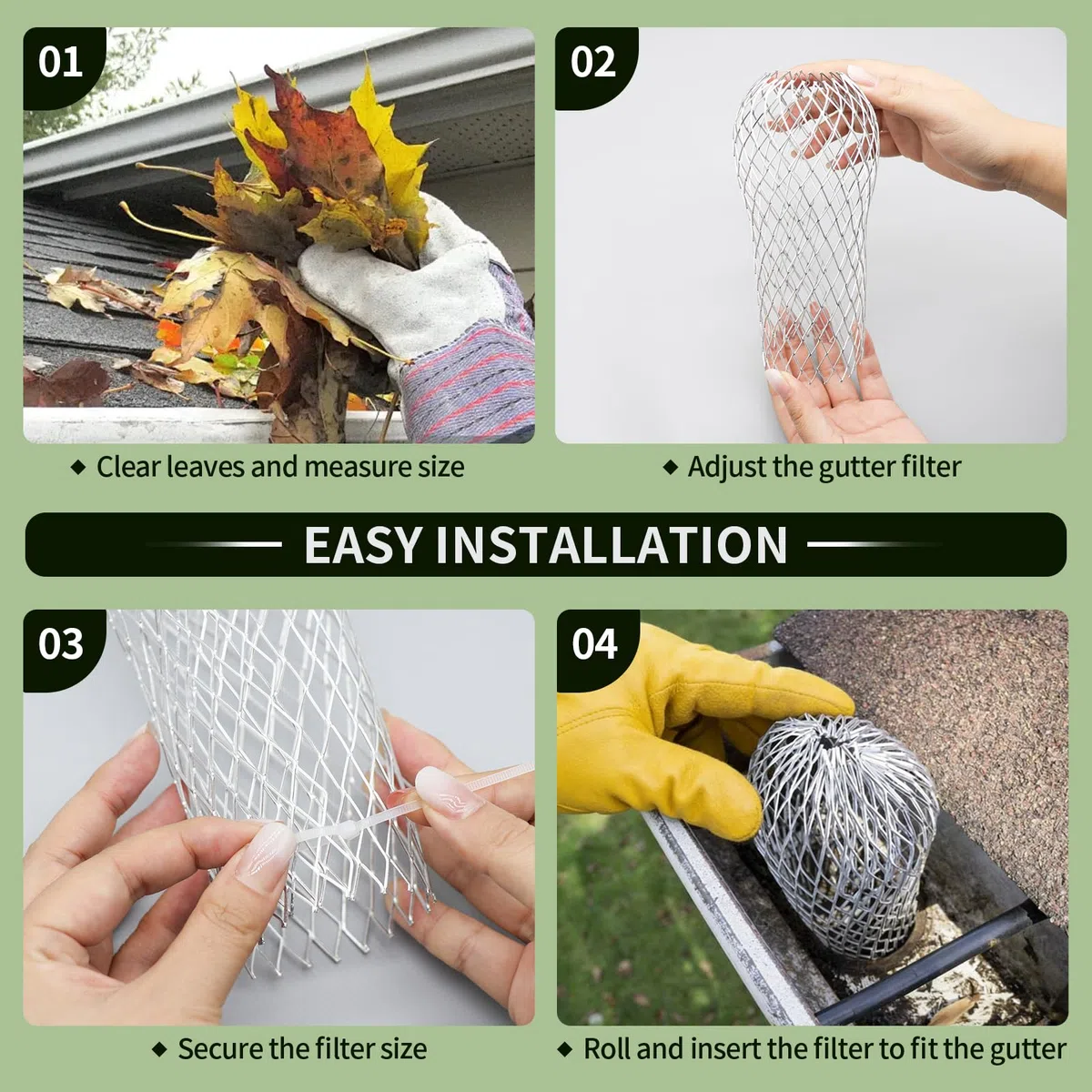 01

◆ Clear leaves and measure size

02

◆ Adjust the gutter filter

EASY INSTALLATION

03

◆ Secure the filter size

04

◆ Roll and insert the filter to fit the gutter