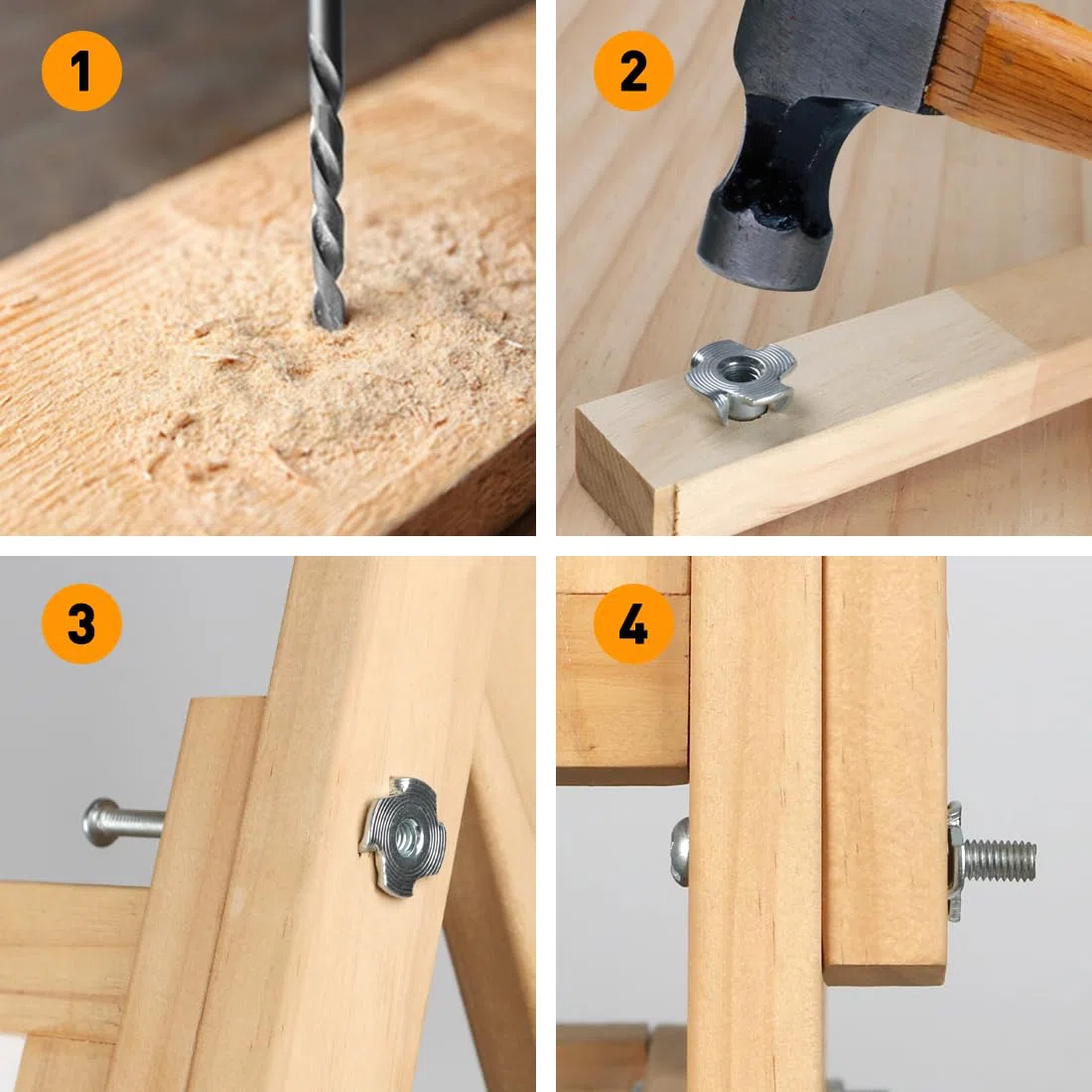 1

2

3

4