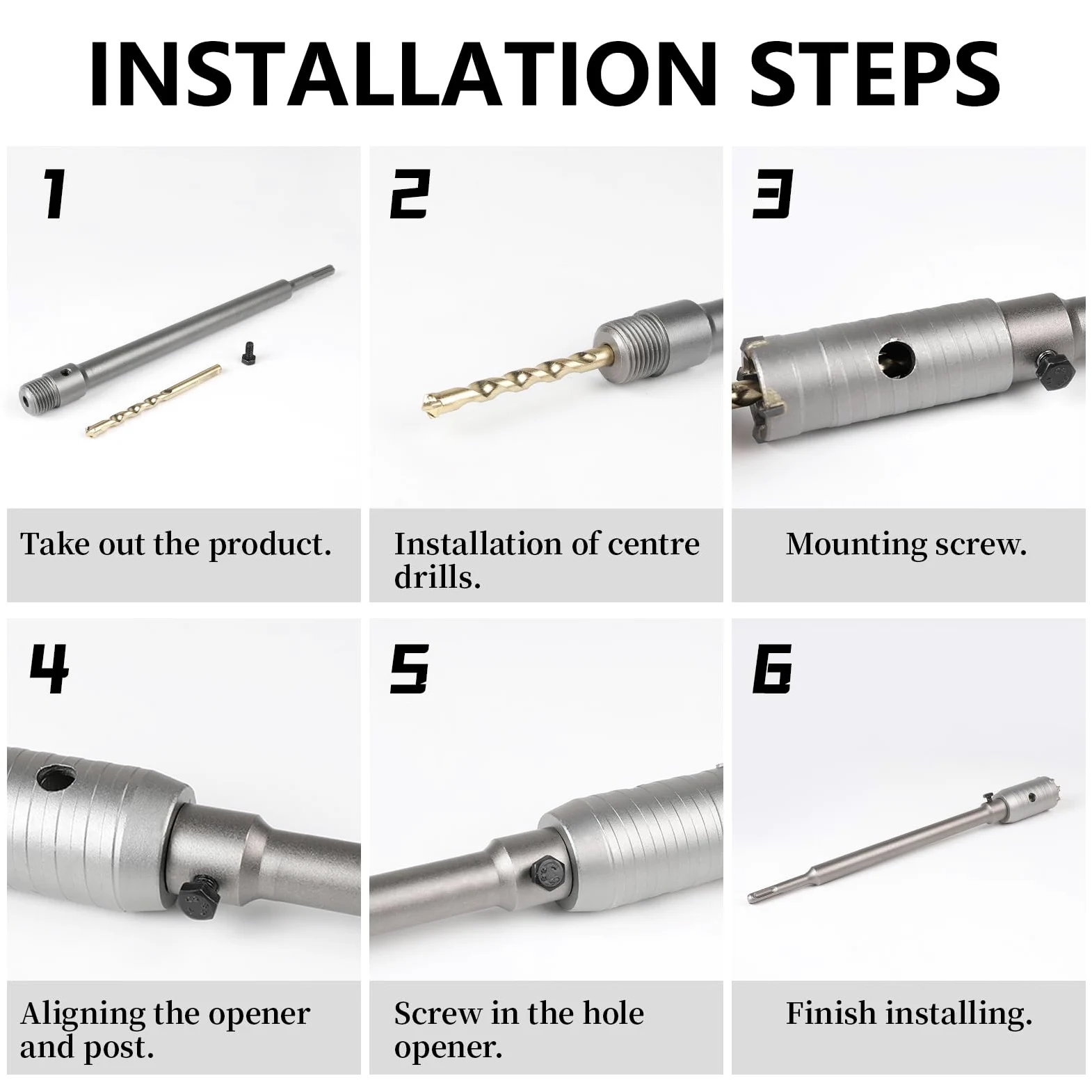 INSTALLATION STEPS

1

Take out the product.

2

Installation of centre drills.

3

Mounting screw.

4

Aligning the opener and post.

5

Screw in the hole opener.

6

Finish installing.