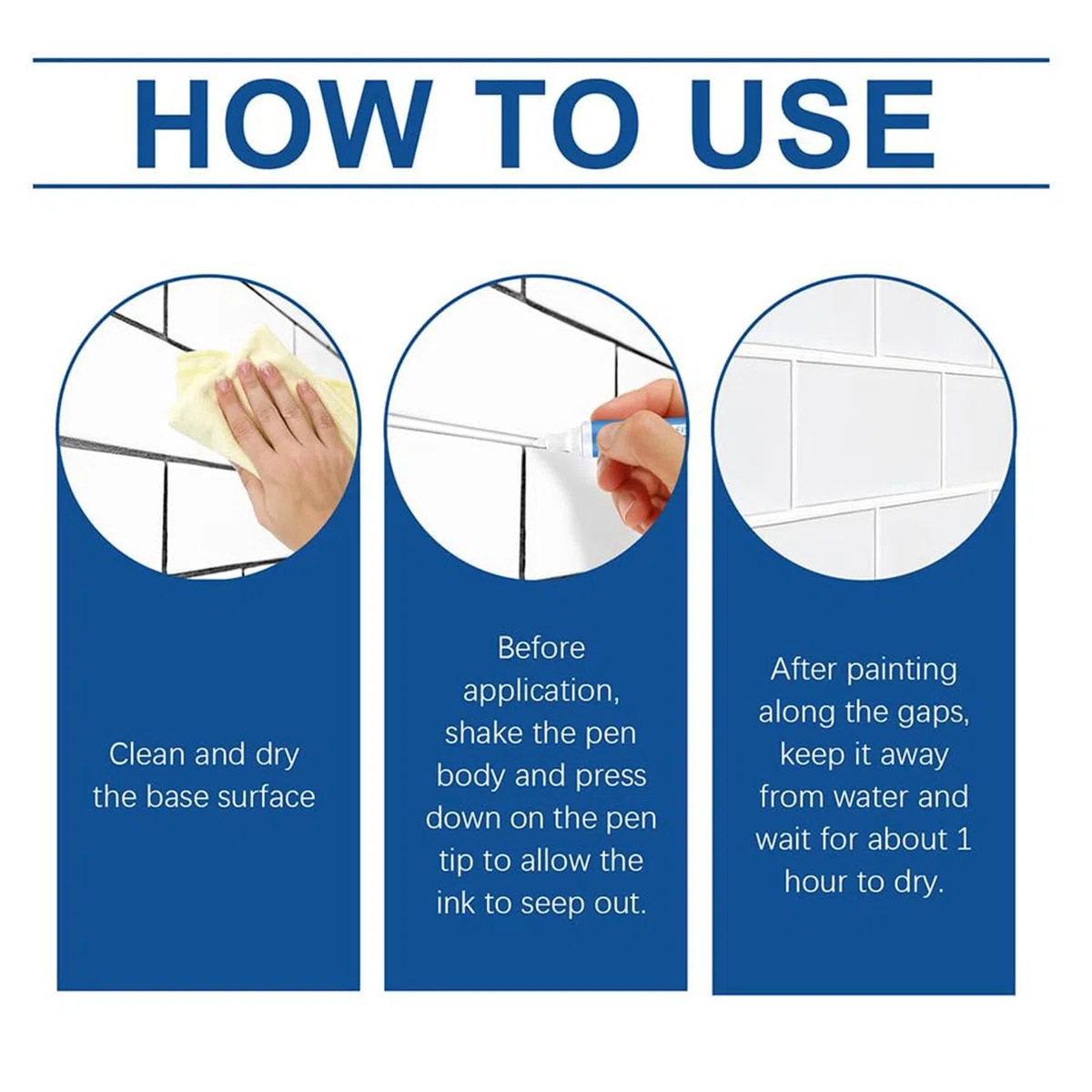 HOW TO USE

Clean and dry the base surface

Before application, shake the pen body and press down on the pen tip to allow the ink to seep out.

After painting along the gaps, keep it away from water and wait for about 1 hour to dry.