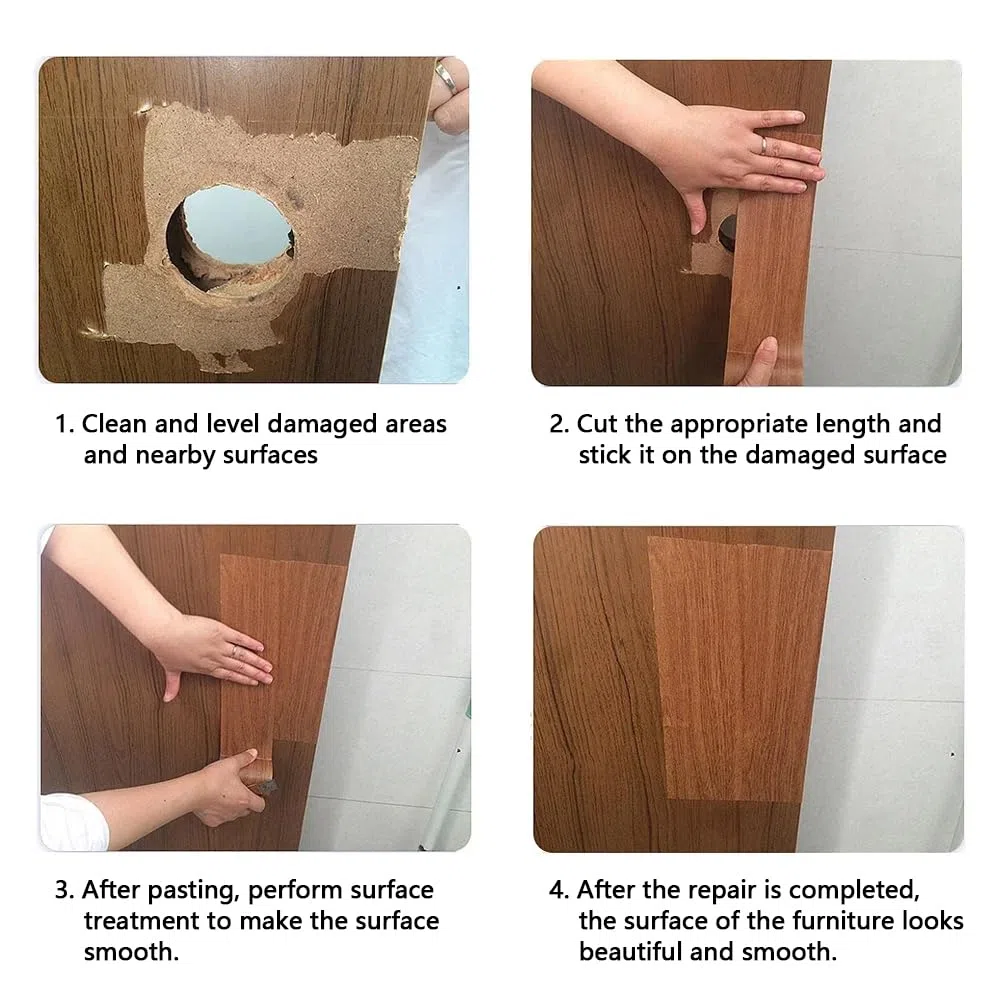 1. Clean and level damaged areas and nearby surfaces

2. Cut the appropriate length and stick it on the damaged surface

3. After pasting, perform surface treatment to make the surface smooth.

4. After the repair is completed, the surface of the furniture looks beautiful and smooth.