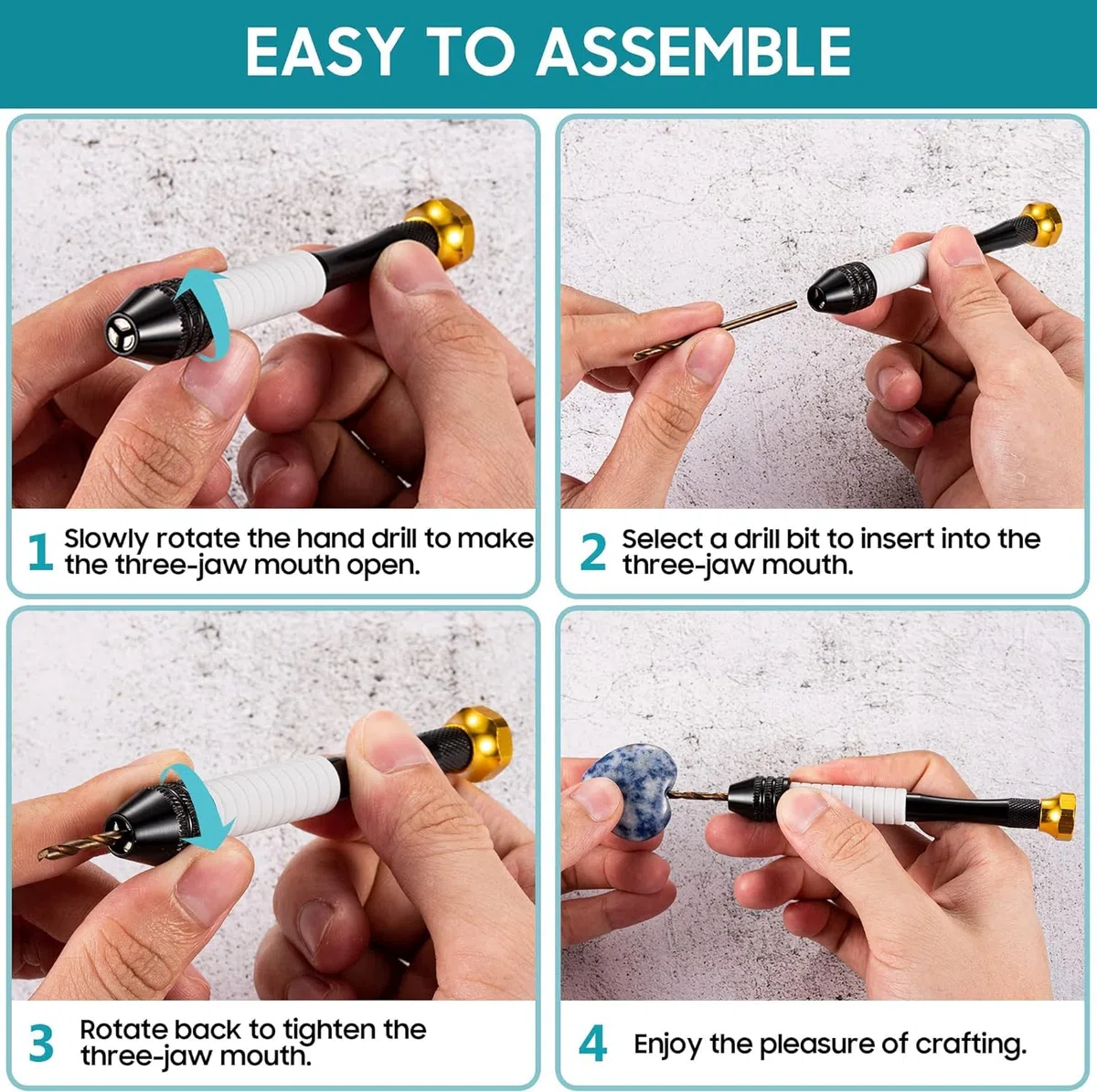 EASY TO ASSEMBLE

1 Slowly rotate the hand drill to make the three-jaw mouth open.

2 Select a drill bit to insert into the three-jaw mouth.

3 Rotate back to tighten the three-jaw mouth.

4 Enjoy the pleasure of crafting.