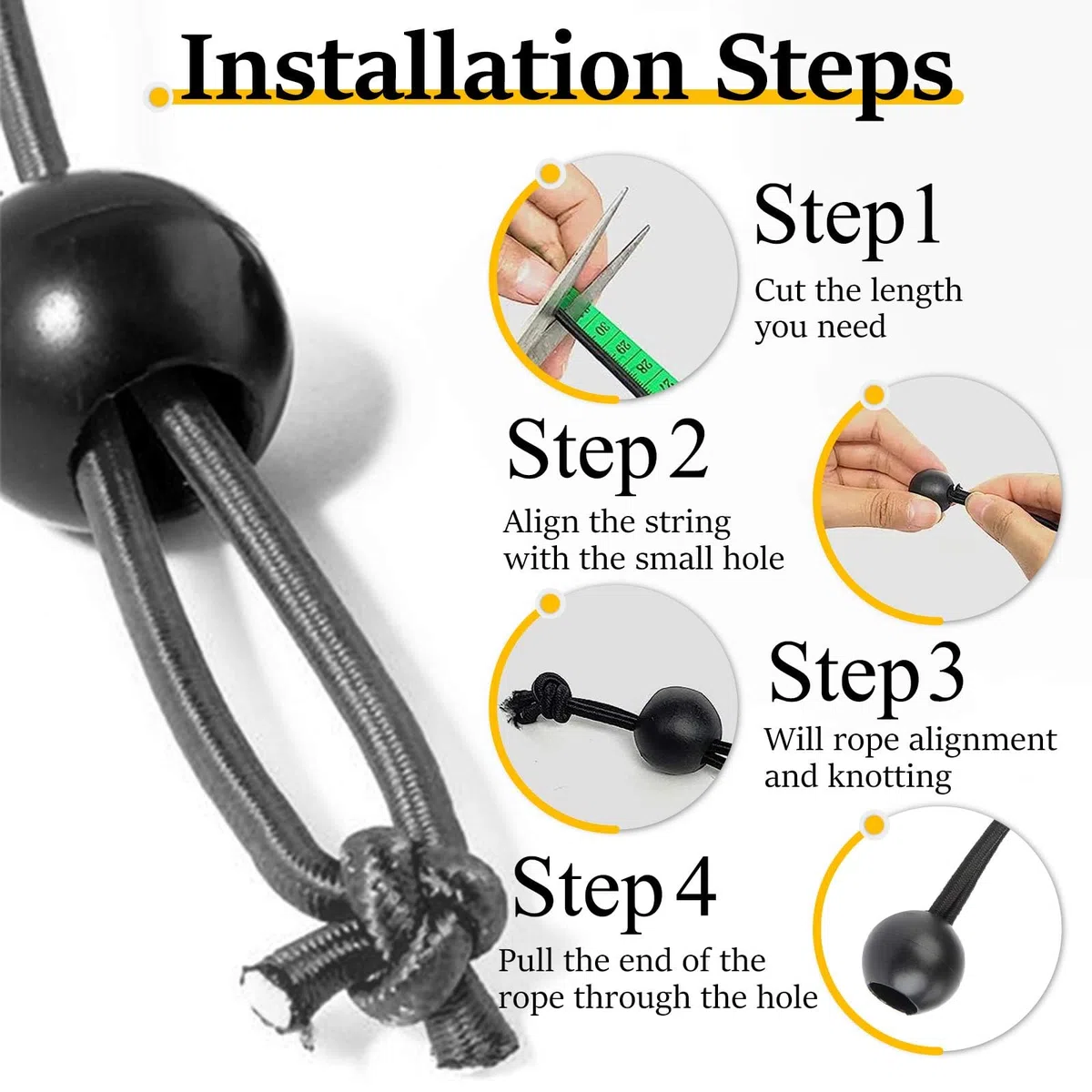 Installation Steps

Step 1

Cut the length you need

Step 2

Align the string with the small hole

Step 3

Will rope alignment and knotting

Step 4

Pull the end of the rope through the hole