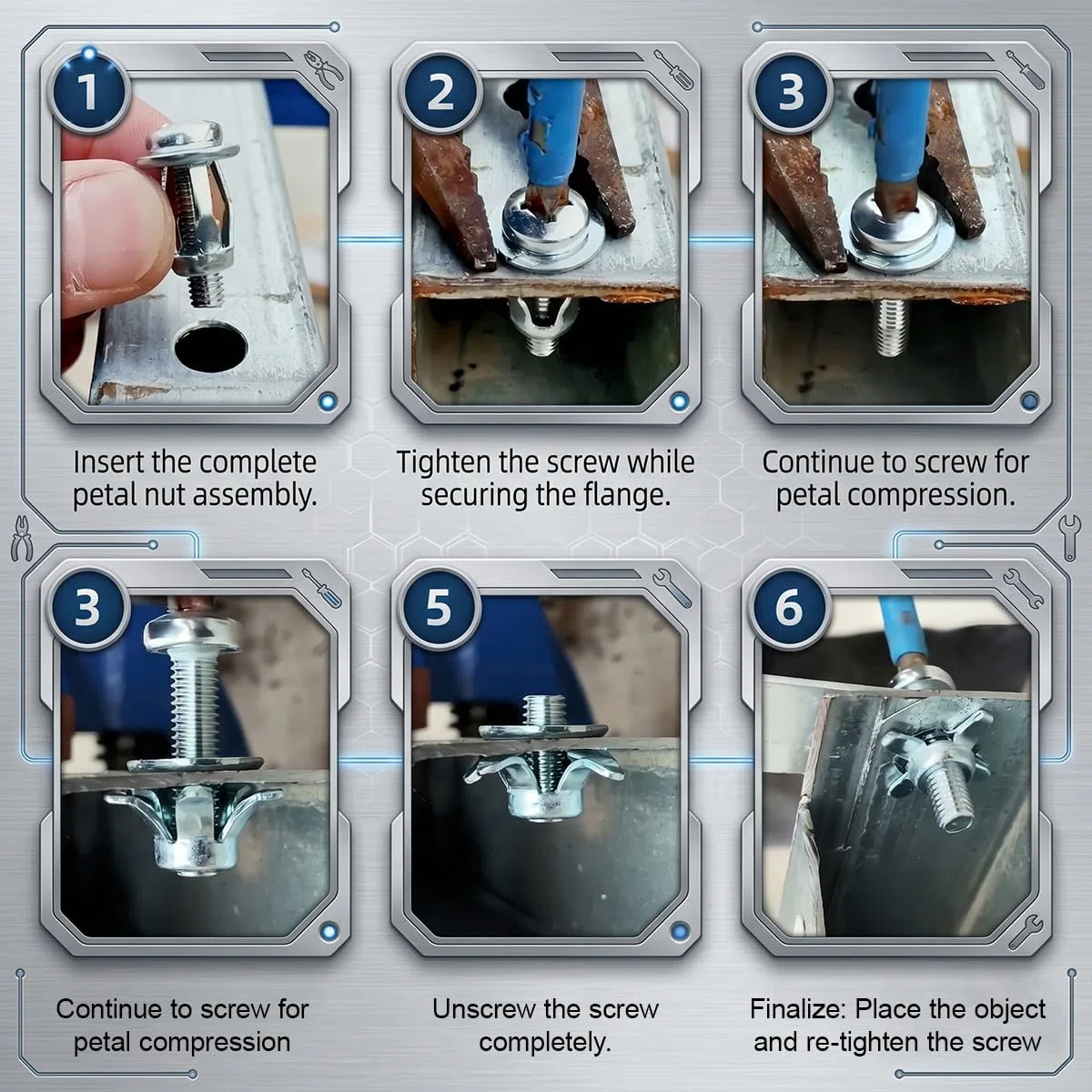 1

Insert the complete petal nut assembly.

2

Tighten the screw while securing the flange.

3

Continue to screw for petal compression.

3

Continue to screw for petal compression

5

Unscrew the screw completely.

6

Finalize: Place the object and re-tighten the screw