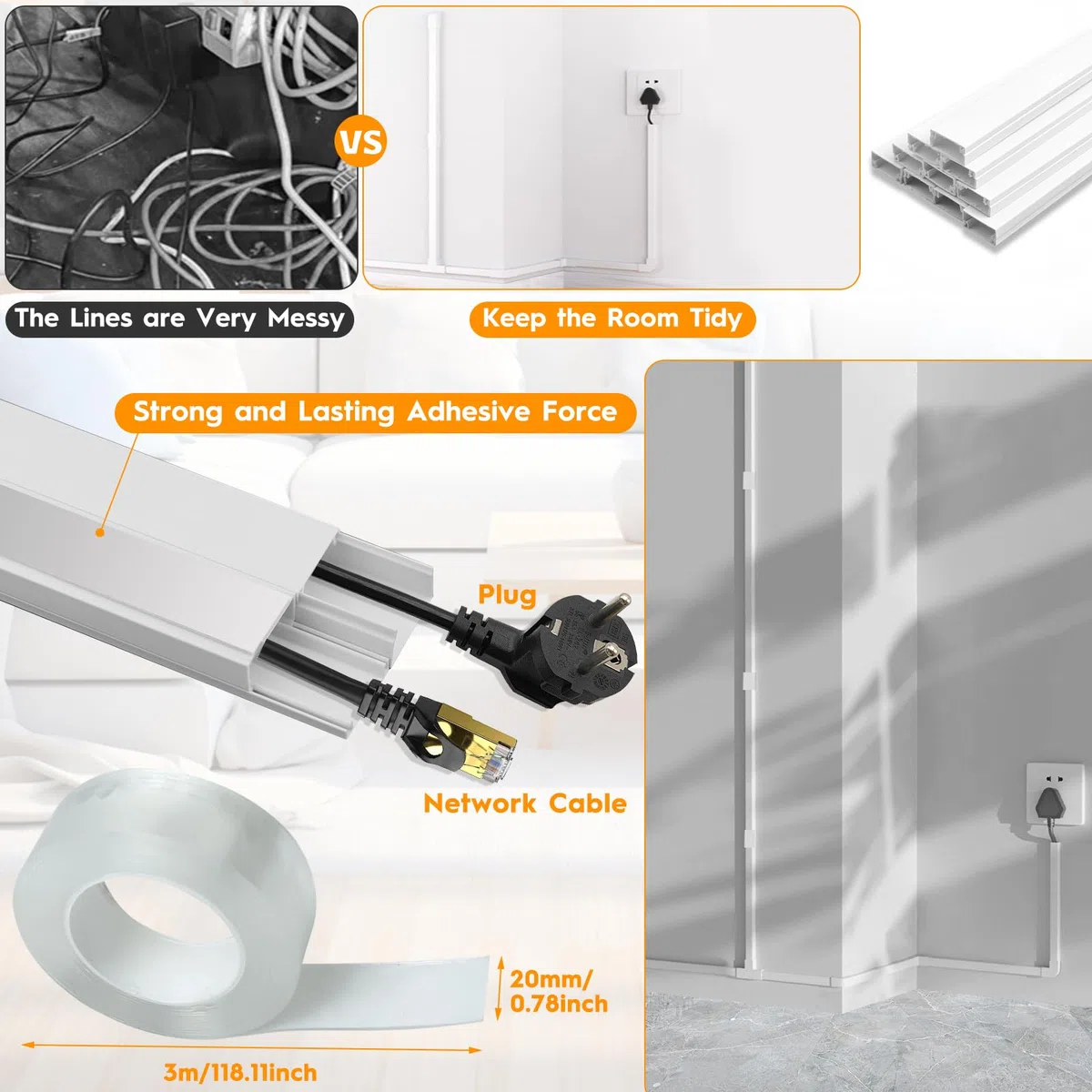 VS

The Lines are Very Messy

Keep the Room Tidy

Strong and Lasting Adhesive Force

Plug

Network Cable

20mm/
0.78inch

3m/118.11inch