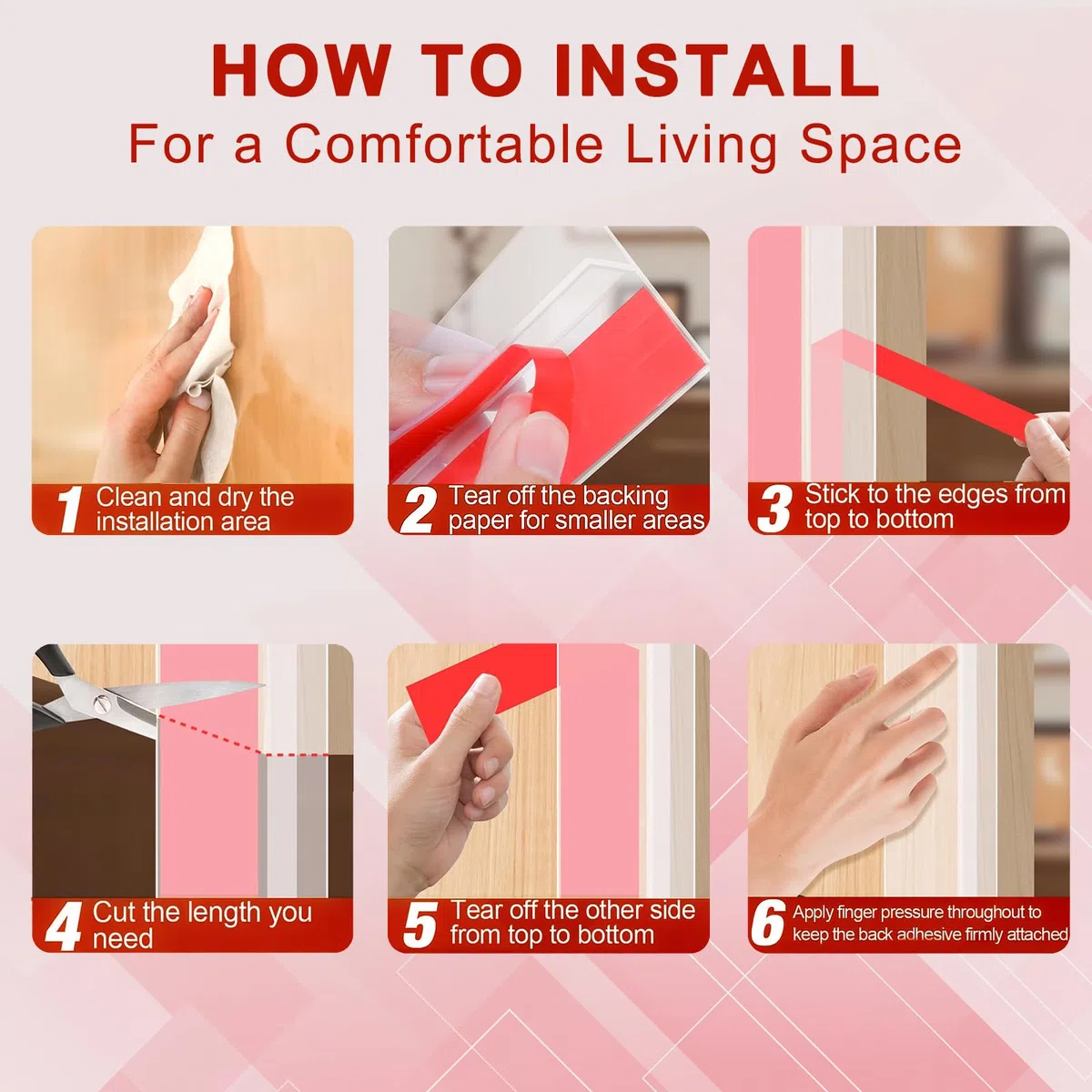 HOW TO INSTALL
For a Comfortable Living Space

1 Clean and dry the installation area

2 Tear off the backing paper for smaller areas

3 Stick to the edges from top to bottom

4 Cut the length you need

5 Tear off the other side from top to bottom

6 Apply finger pressure throughout to keep the back adhesive firmly attached