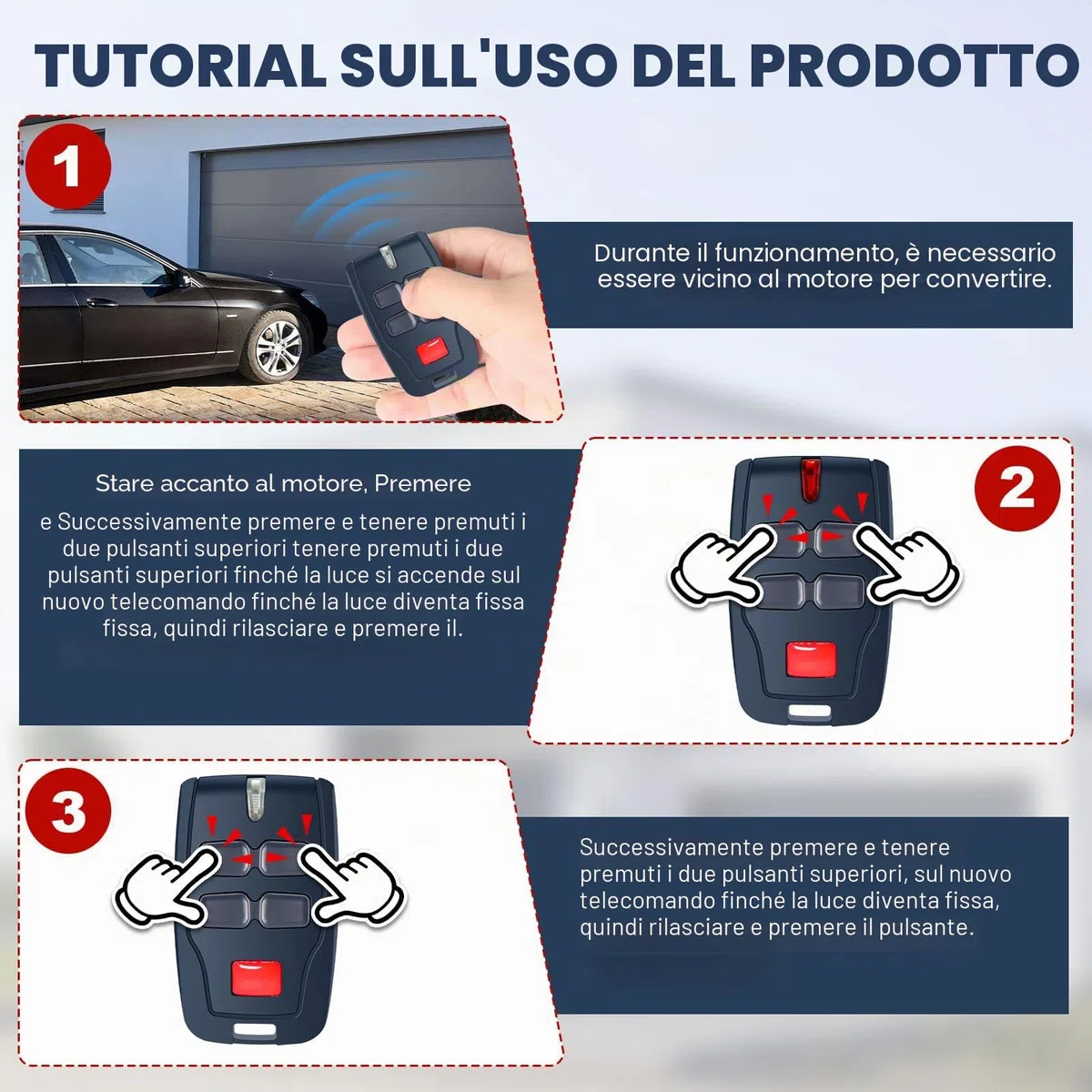 TUTORIAL SULL'USO DEL PRODOTTO

1

Durante il funzionamento, è necessario essere vicino al motore per convertire.

Stare accanto al motore, Premere

e Successivamente premere e tenere premuti i due pulsanti superiori tenere premuti i due pulsanti superiori finché la luce si accende sul nuovo telecomando finché la luce diventa fissa fissa, quindi rilasciare e premere il.

2

3

Successivamente premere e tenere premuti i due pulsanti superiori, sul nuovo telecomando finché la luce diventa fissa, quindi rilasciare e premere il pulsante.